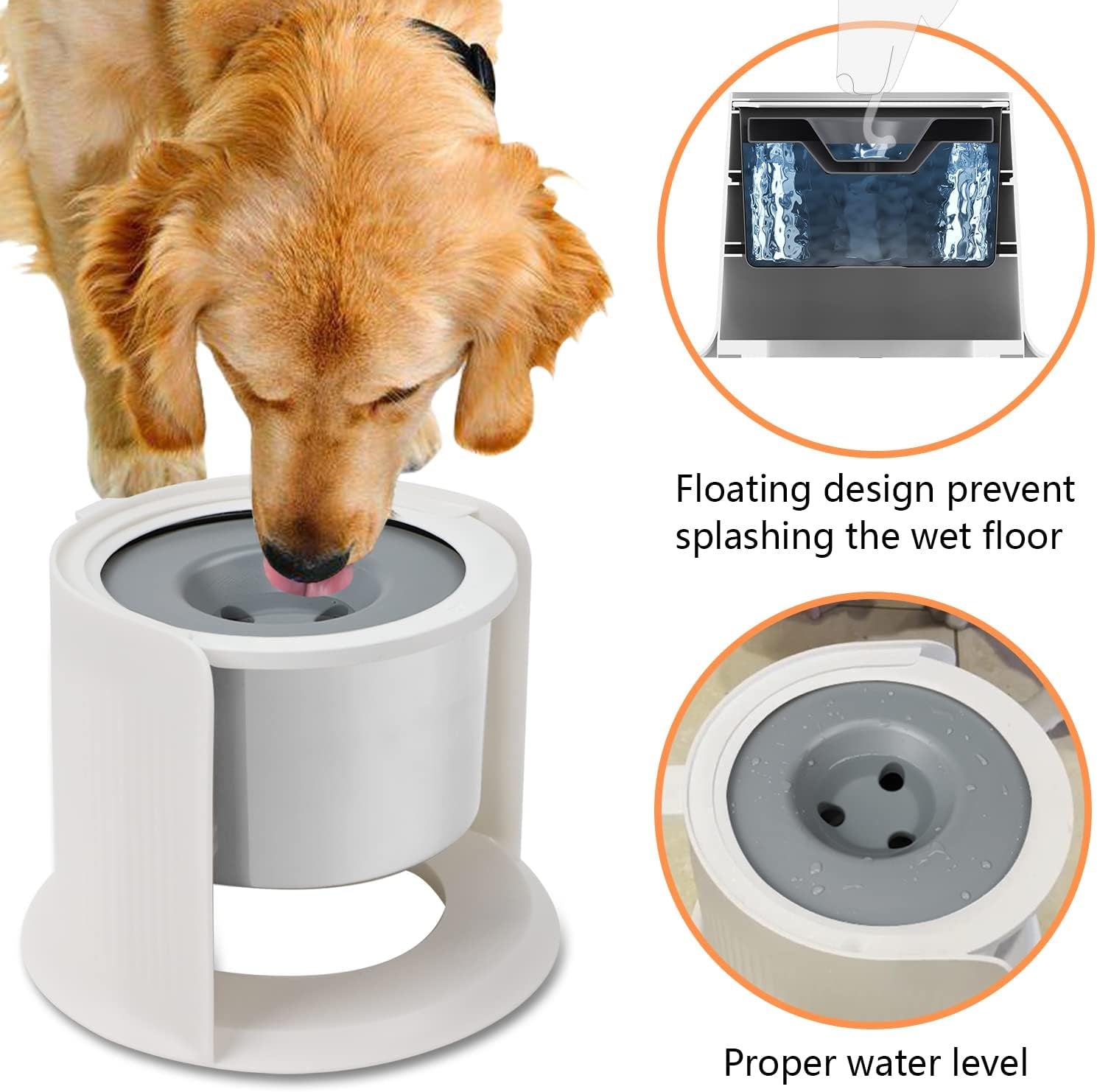 Floating design prevent splashing the wet floor

Proper water level